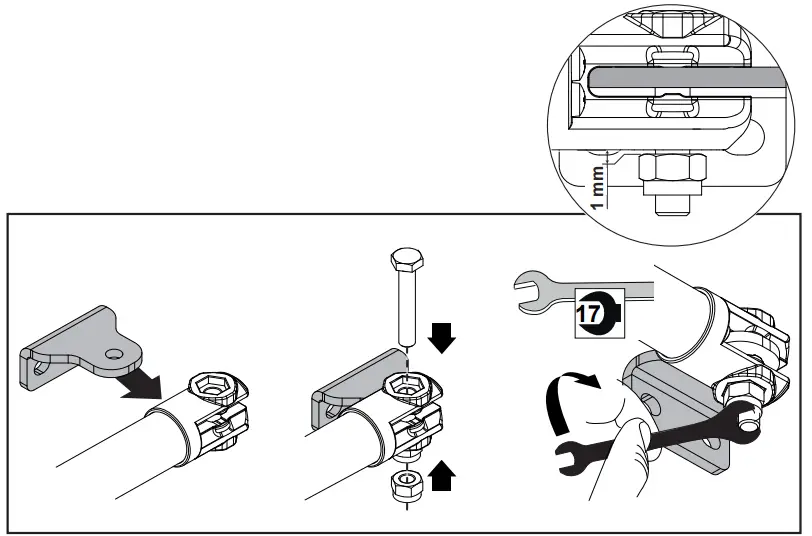 1 mm

17