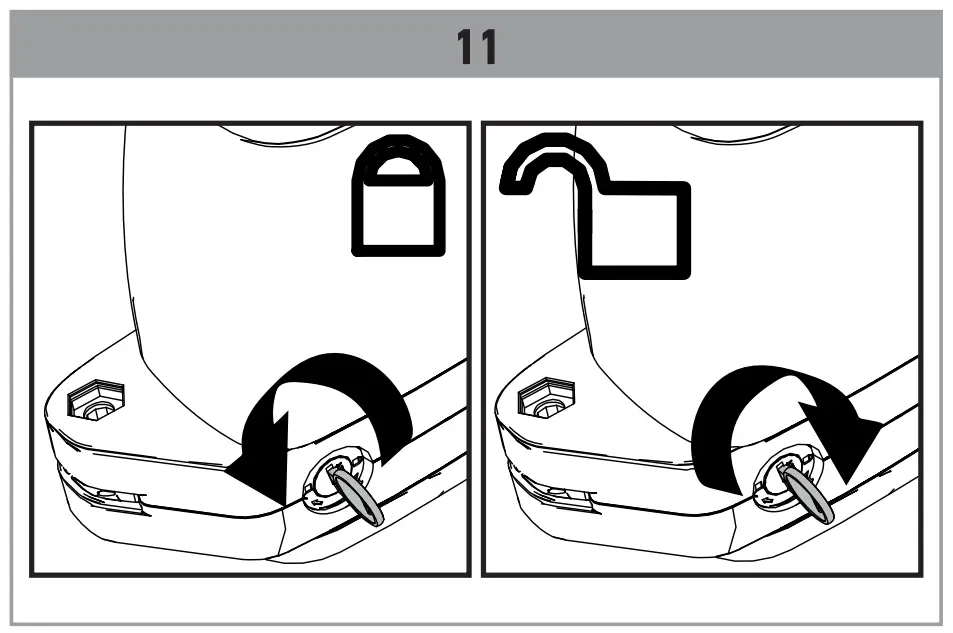 11