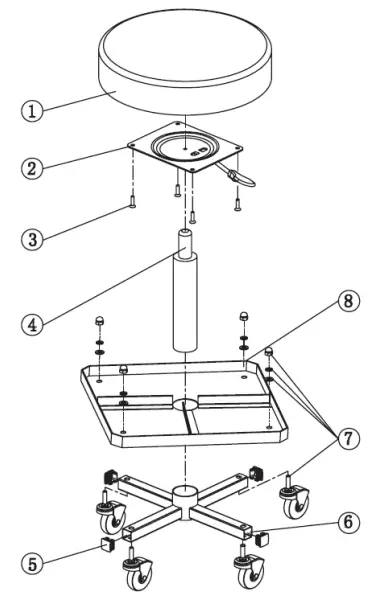 1
2
3
4
8
7
6
5