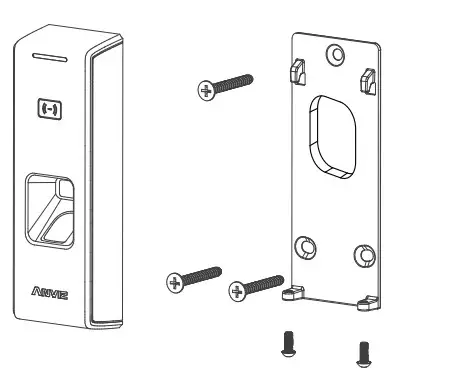 ANVIZ