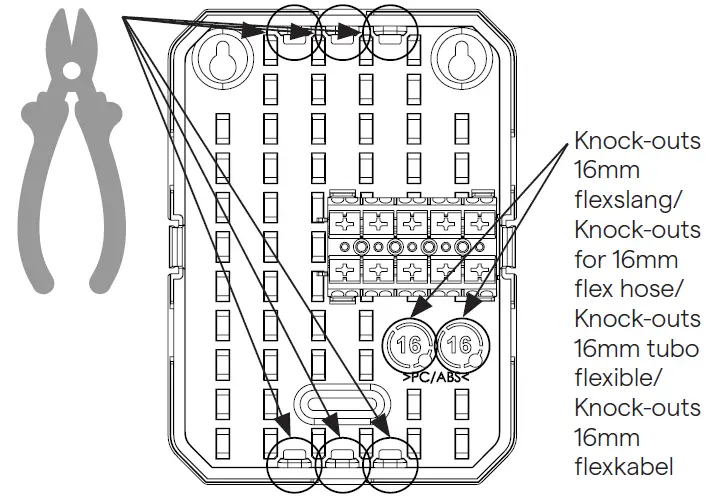 16

16

>PC/ABS<

Knock-outs 16mm flexslang/ Knock-outs for 16mm flex hose/ Knock-outs 16mm tubo flexible/ Knock-outs 16mm flexkabel