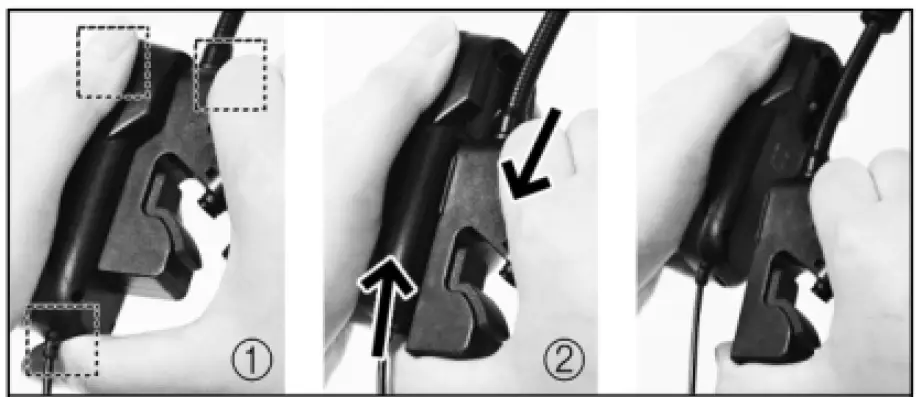 ①

②