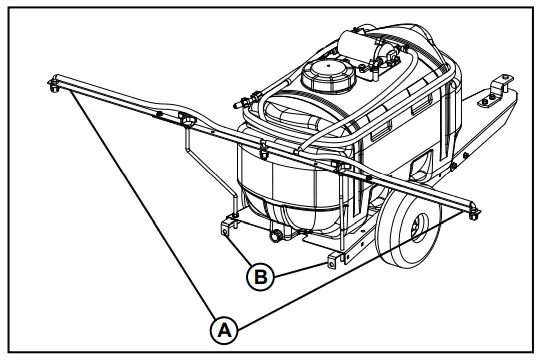 B

A