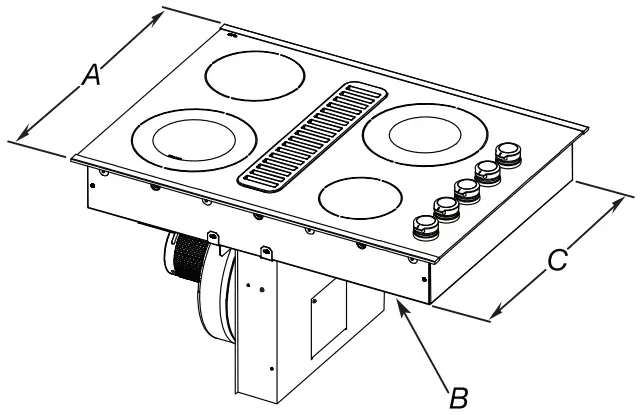 A

C

B