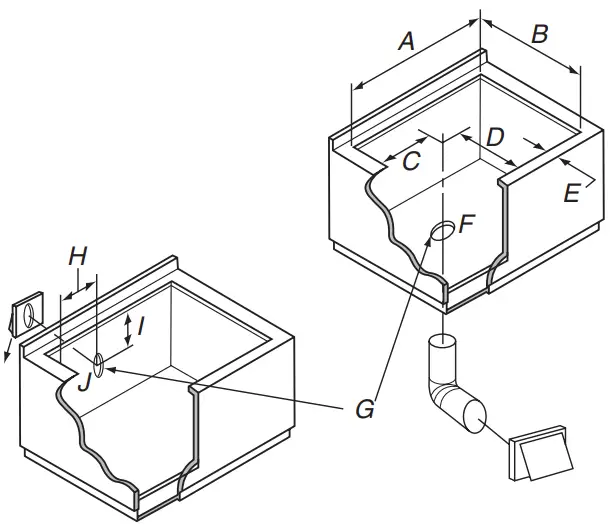 A
B
C
D
E
F
H
I
J
G