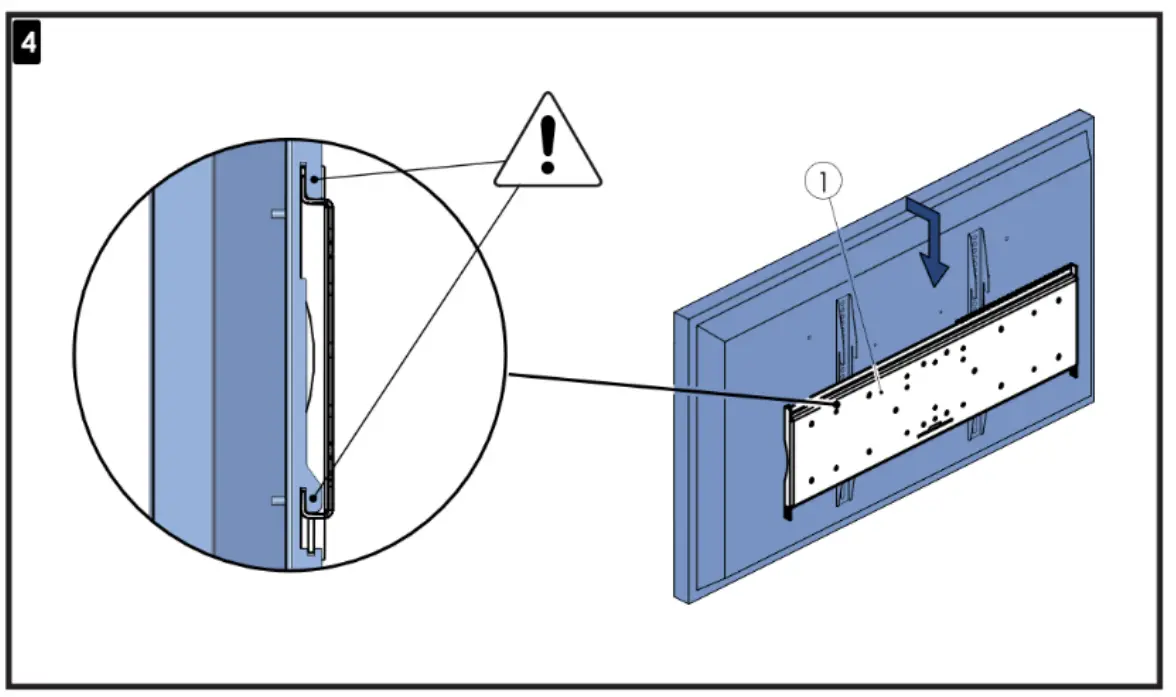 4

!

1