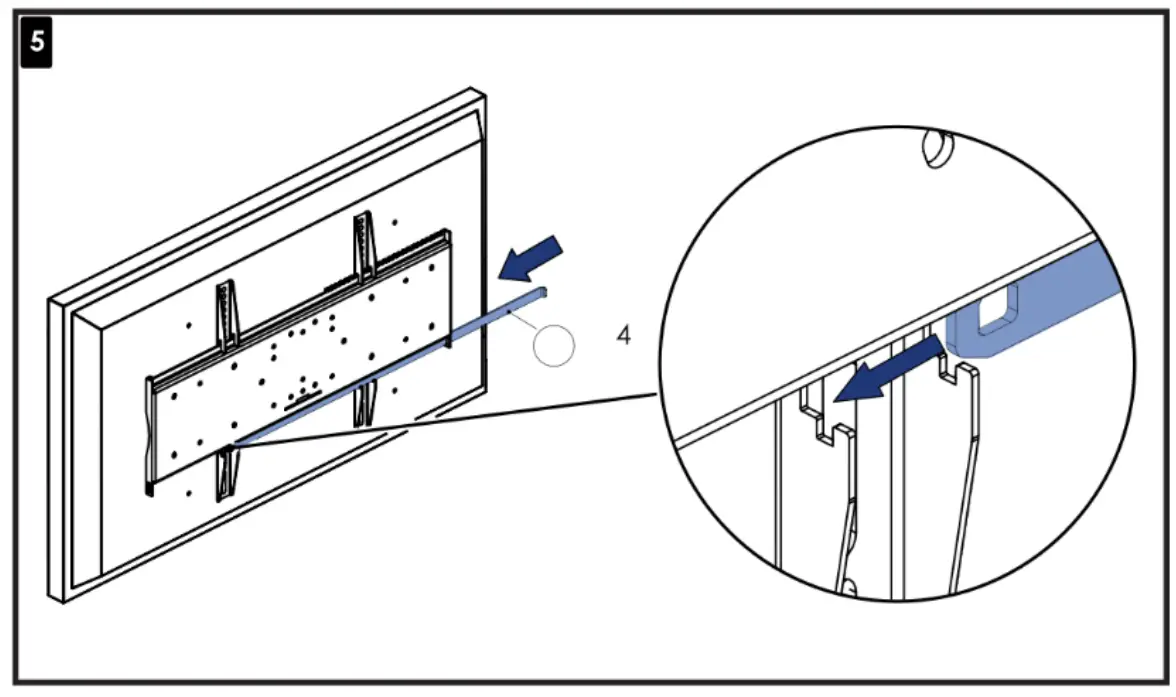 5

4