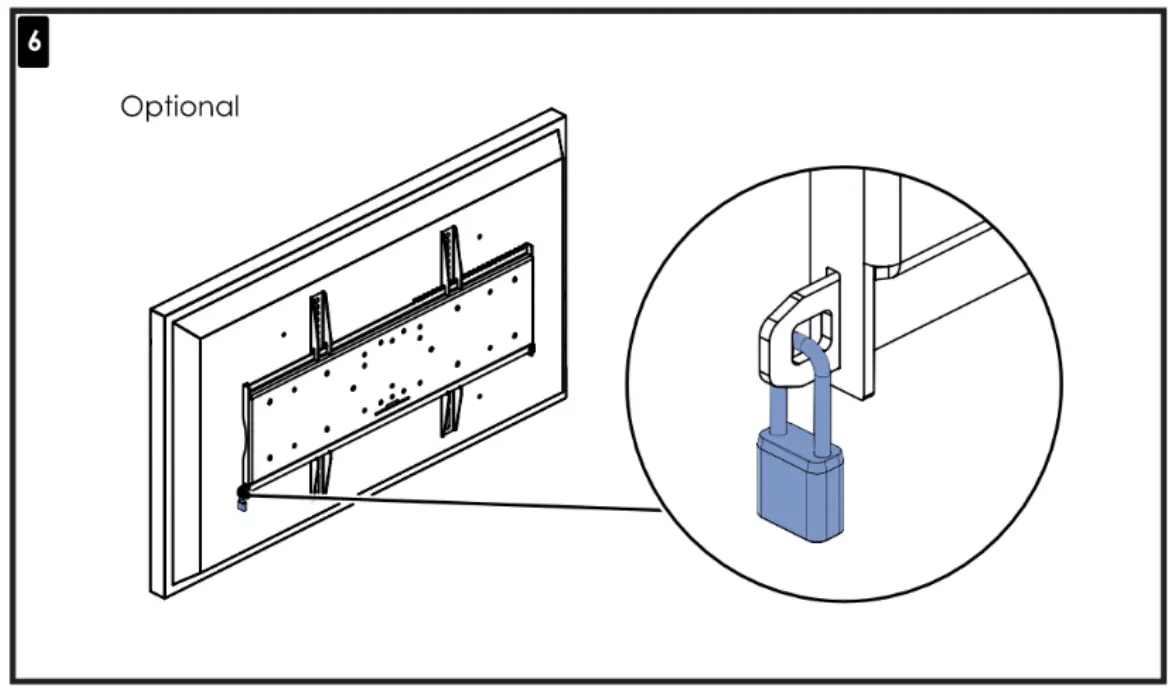 6

Optional