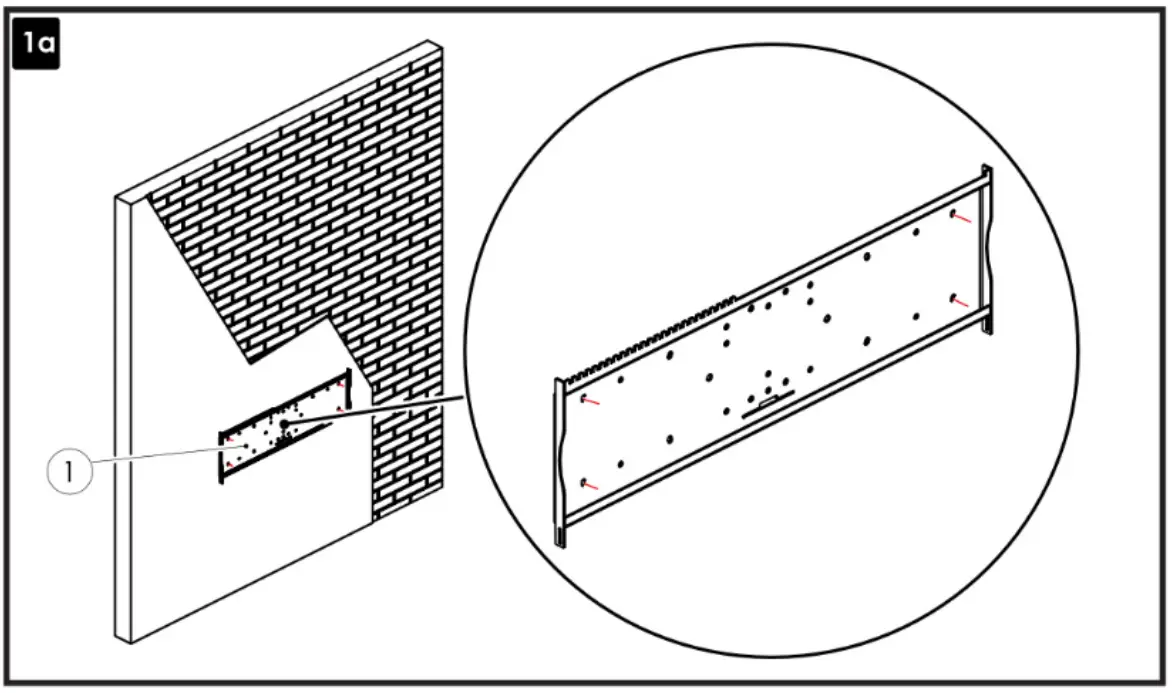 1a

1