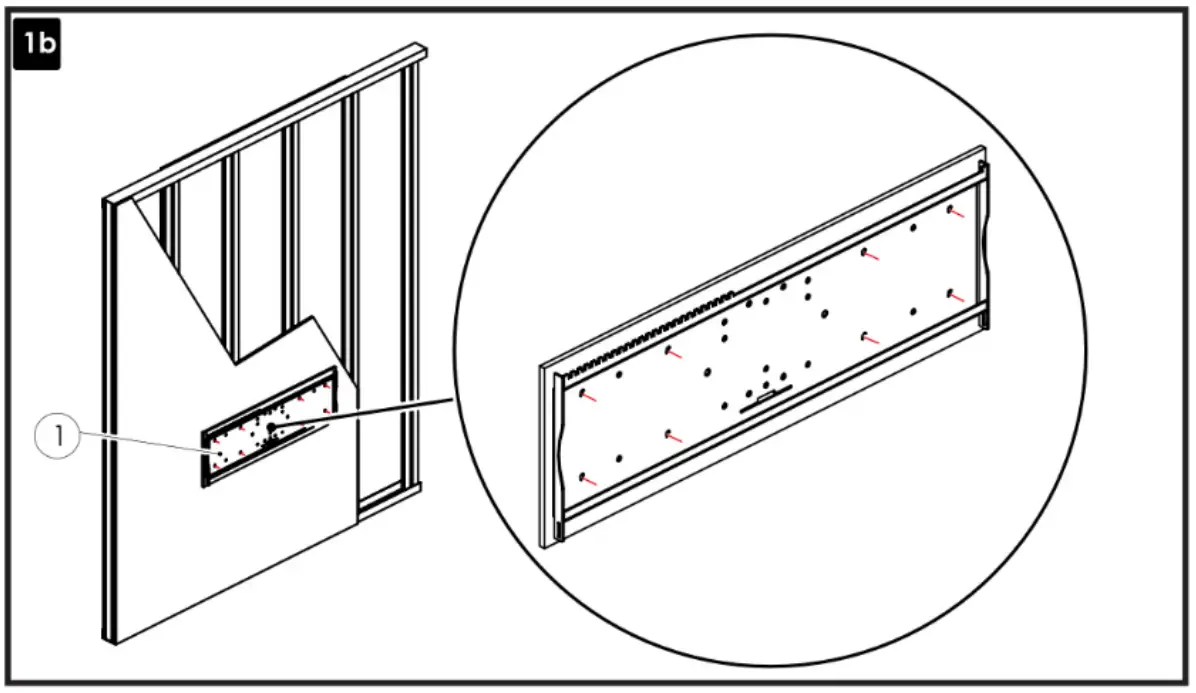 1b

1