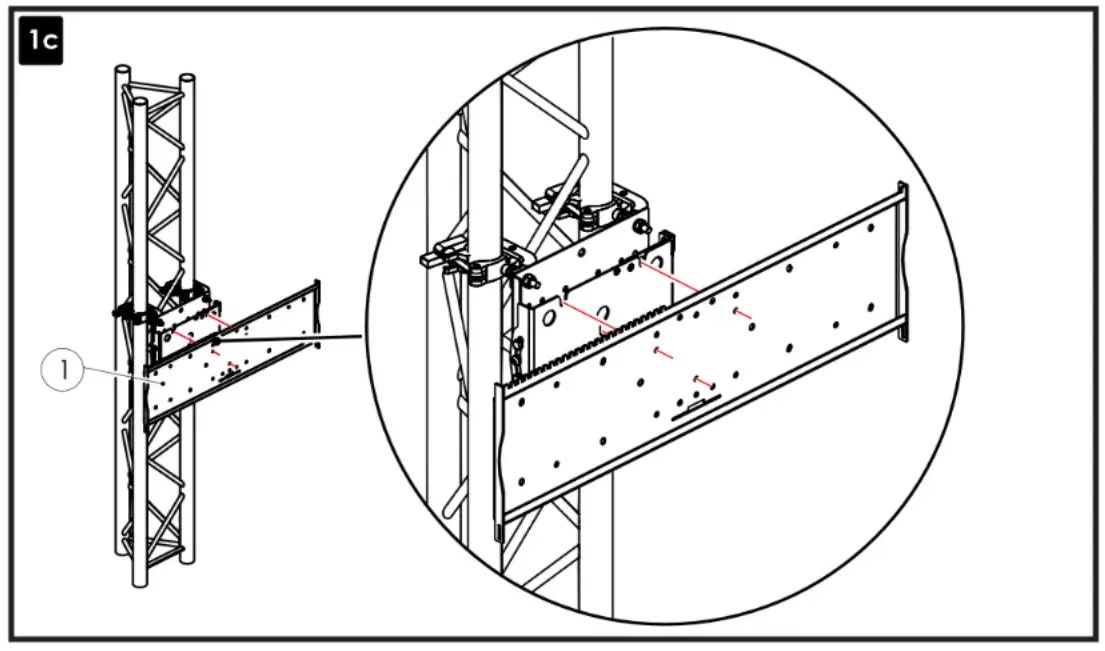 1c

1