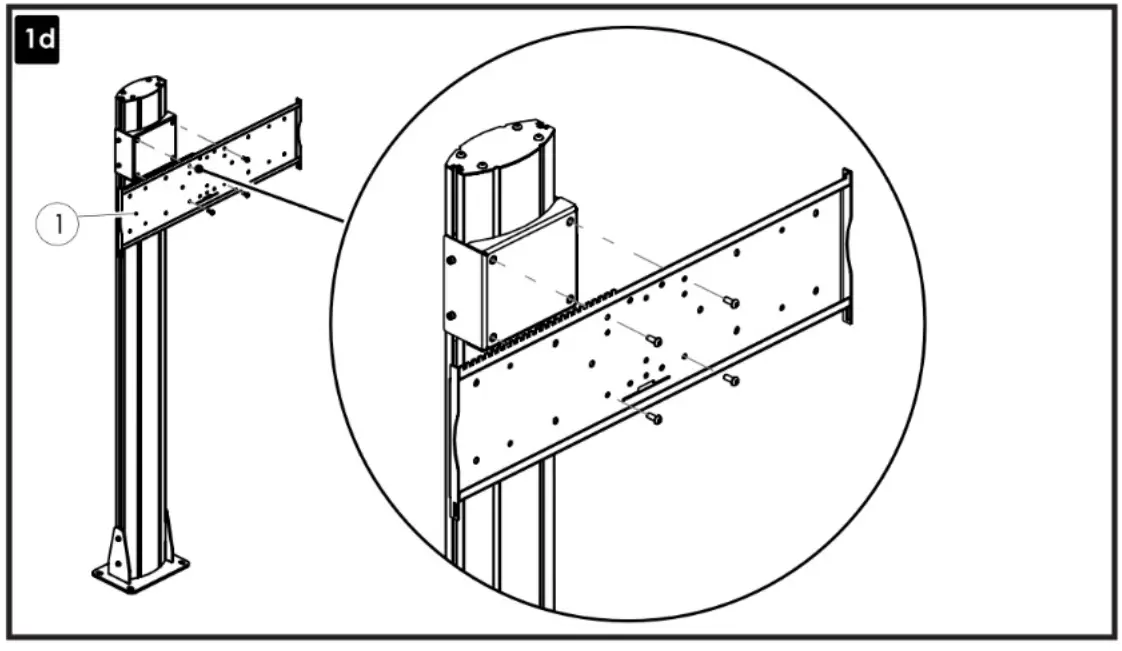 1d

1