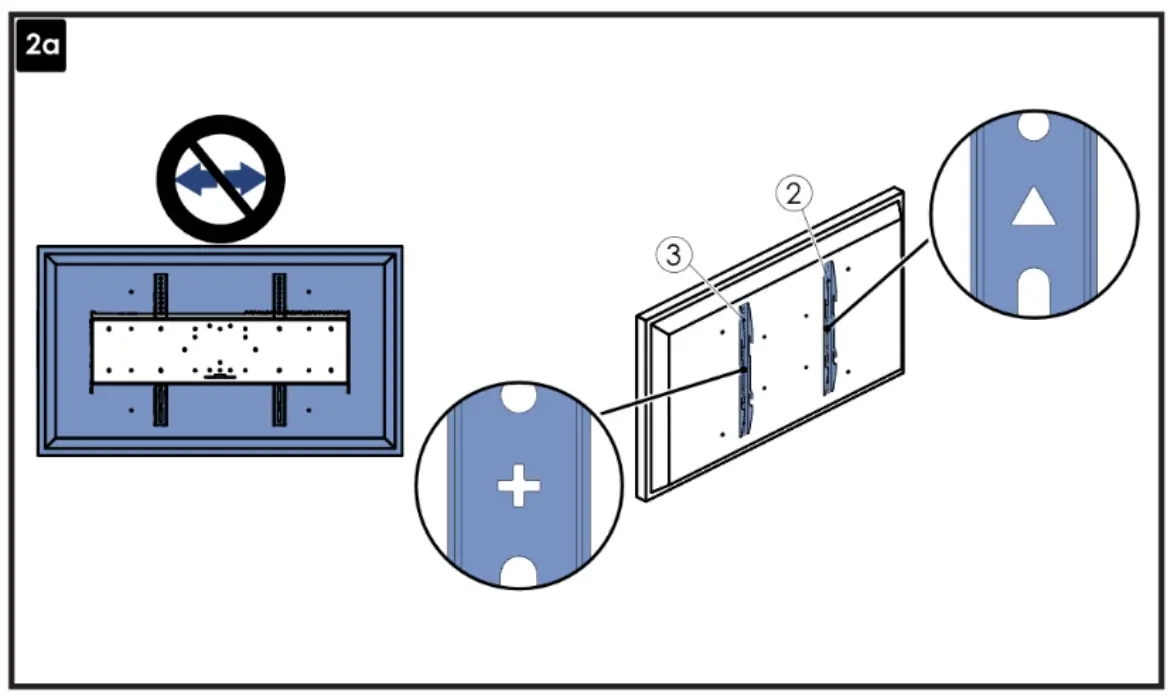 2a

3

2