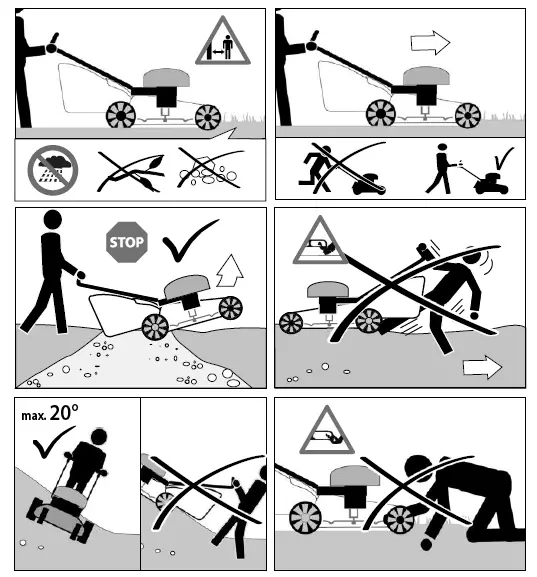 STOP

max. 20°