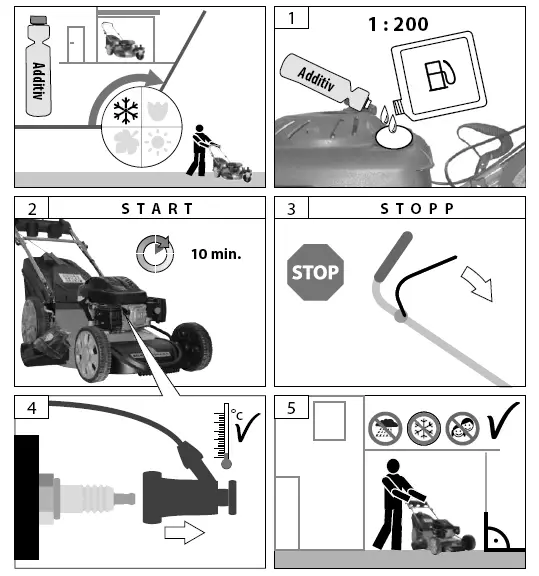 Additiv

1
1 : 200
Additiv

2
START
10 min.

3
STOPP
STOP

4
°C

5