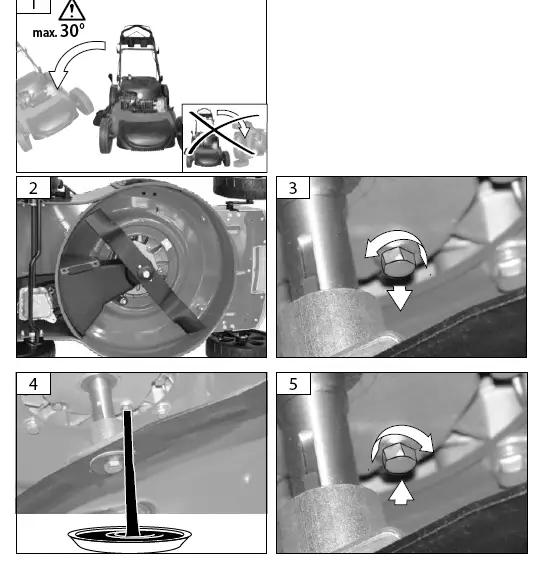 1
max. 30°

2

3

4

5