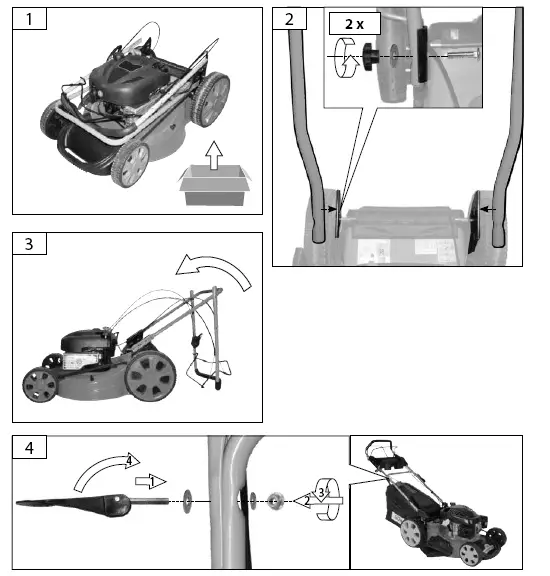 1

2

2 x

3

4

4

1

2

3