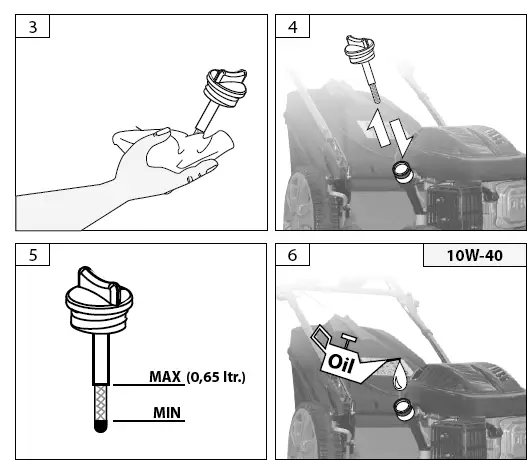 3

4

5

MAX (0,65 ltr.)

MIN

6

10W-40

Oil