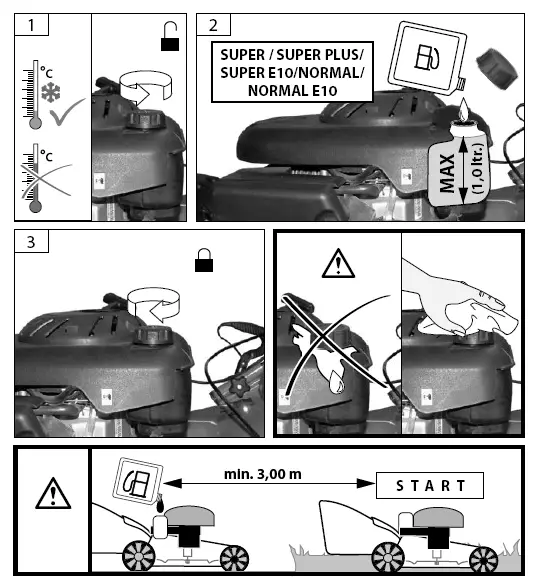 1

°C

°C

2

SUPER / SUPER PLUS/ SUPER E10/NORMAL/ NORMAL E10

MAX

(1,0 ltr.)

3

min. 3,00 m

START