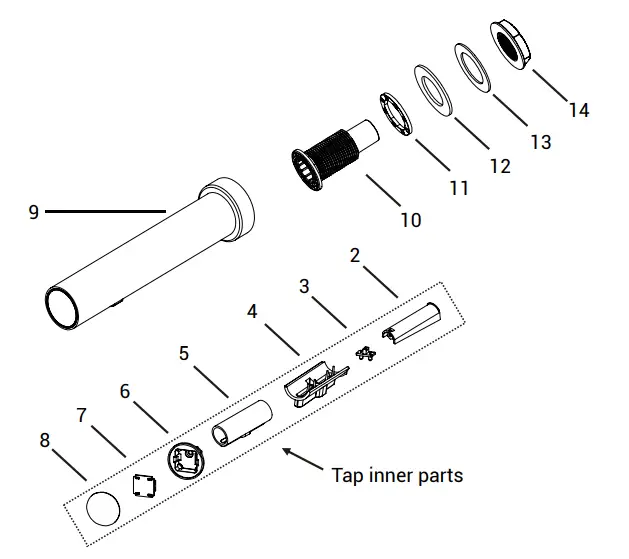 14
13
12
11
10
9
2
3
4
5
6
7
8
Tap inner parts