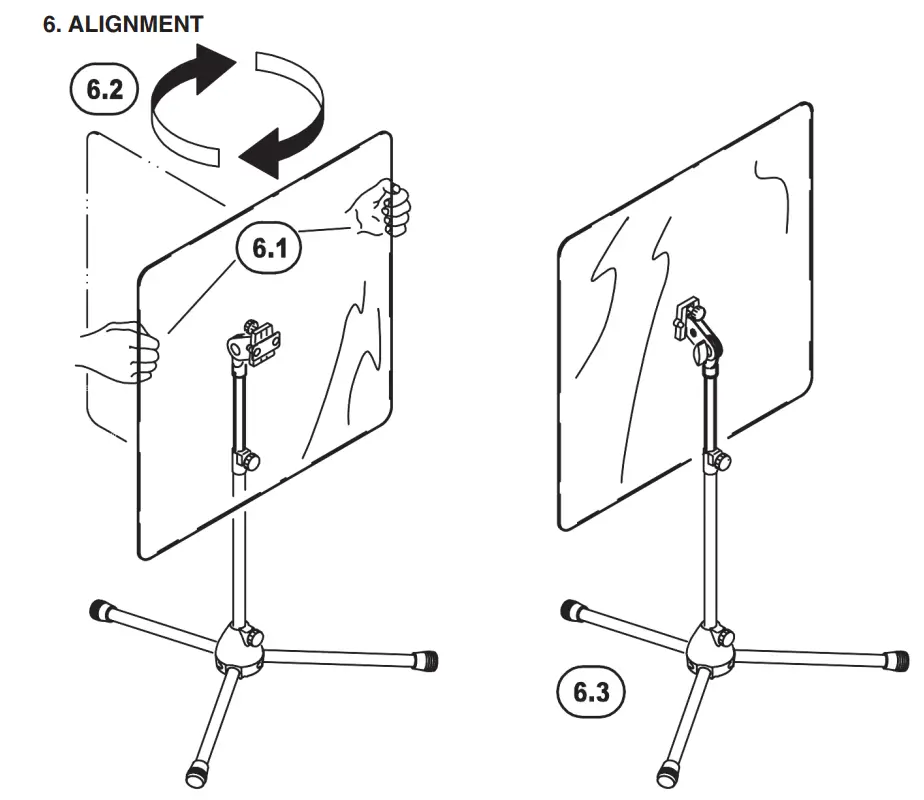 6. ALIGNMENT

6.2

6.1

6.3