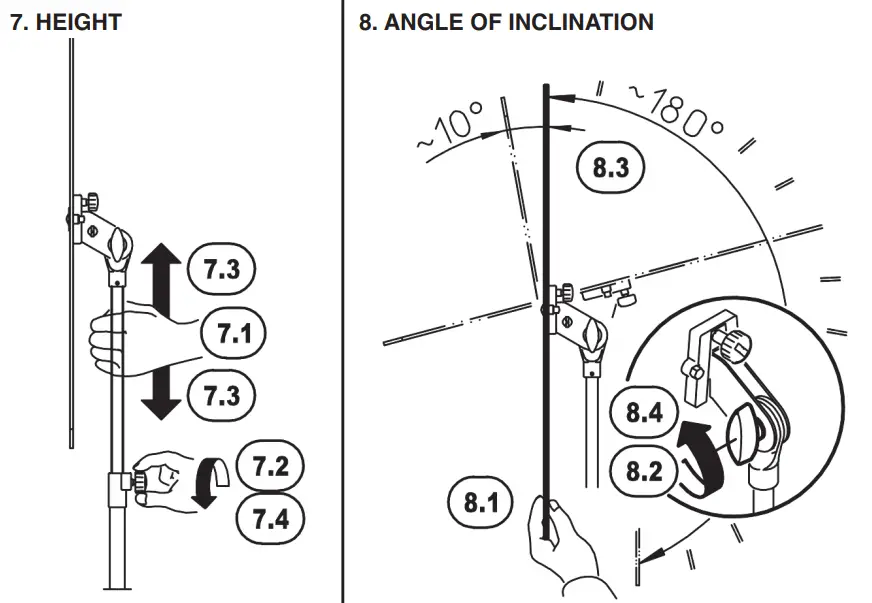 7. HEIGHT

7.3

7.1

7.3

7.2

7.4

8. ANGLE OF INCLINATION

~10°

~180°

8.3

8.4

8.2

8.1