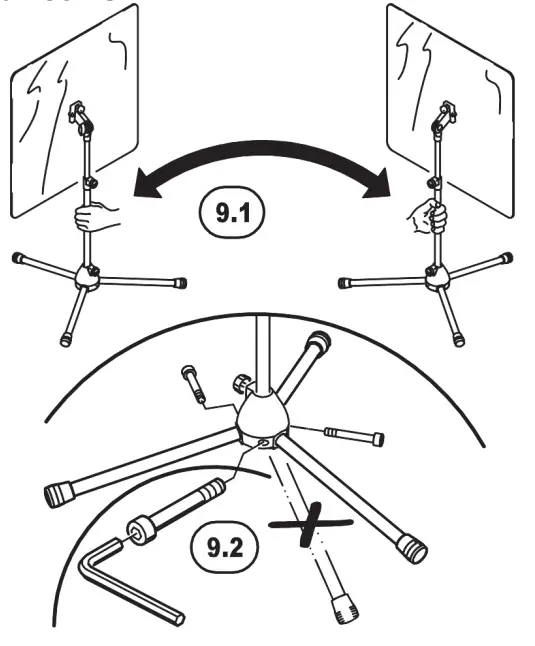 9.1

9.2