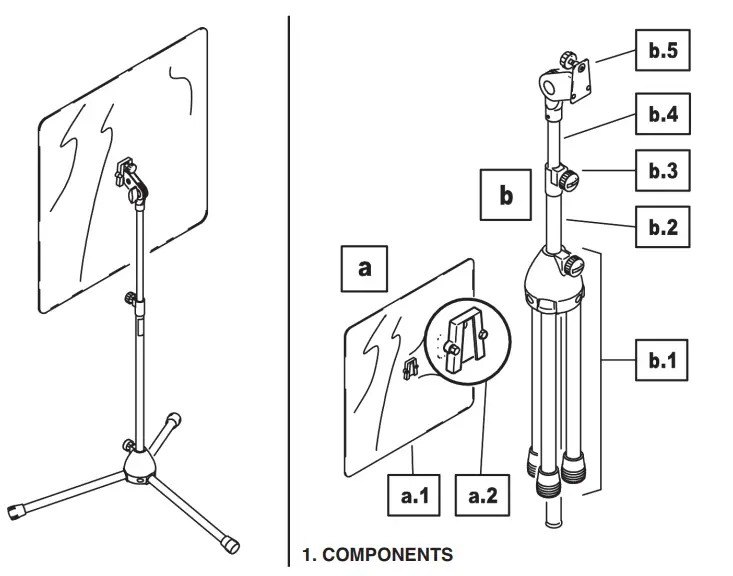 b.5

b.4

b.3

b

b.2

a

b.1

a.1

a.2

1. COMPONENTS