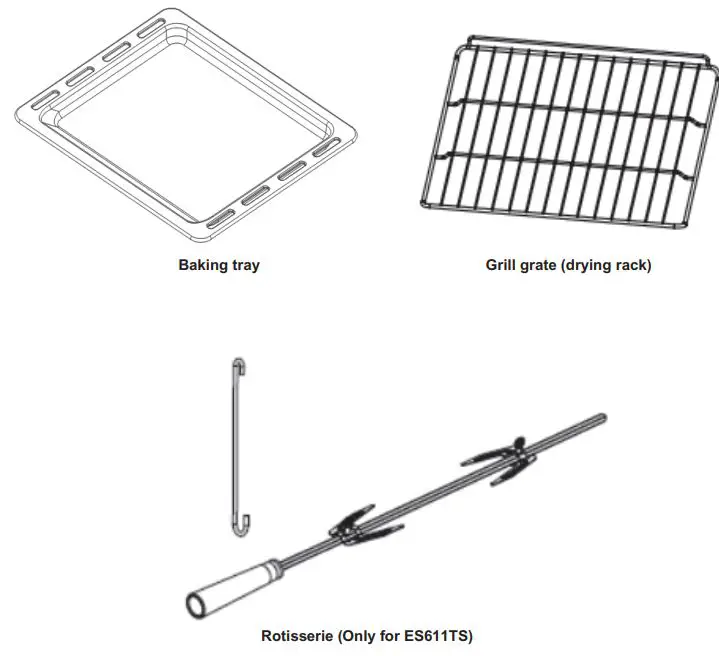 Baking tray

Grill grate (drying rack)

Rotisserie (Only for ES611TS)