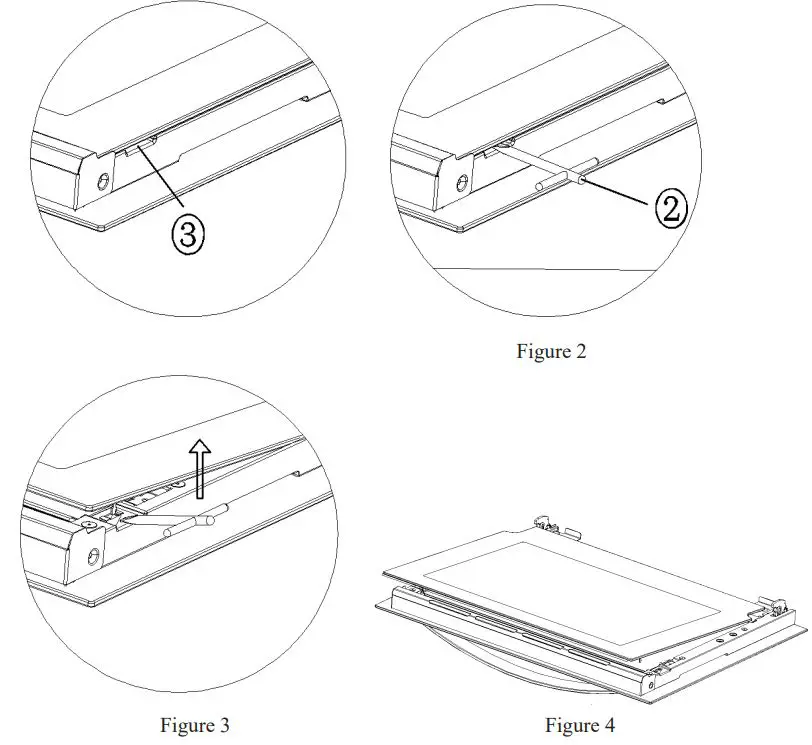 ③

②

Figure 2

Figure 3

Figure 4