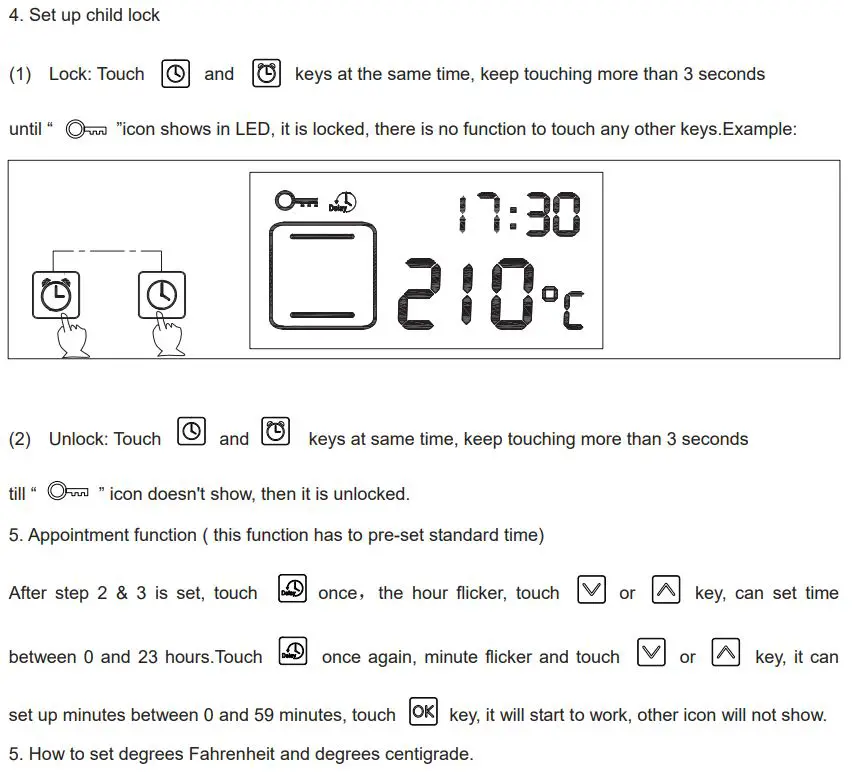 4. Set up child lock

(1) Lock: Touch and keys at the same time, keep touching more than 3 seconds until " "icon shows in LED, it is locked, there is no function to touch any other keys.Example:

Delay 17:30

210°C

(2) Unlock: Touch and keys at same time, keep touching more than 3 seconds till " " icon doesn't show, then it is unlocked.

5. Appointment function ( this function has to pre-set standard time)

After step 2 & 3 is set, touch Delay once, the hour flicker, touch or key, can set time between 0 and 23 hours.Touch Delay once again, minute flicker and touch or key, it can set up minutes between 0 and 59 minutes, touch OK key, it will start to work, other icon will not show.

5. How to set degrees Fahrenheit and degrees centigrade.