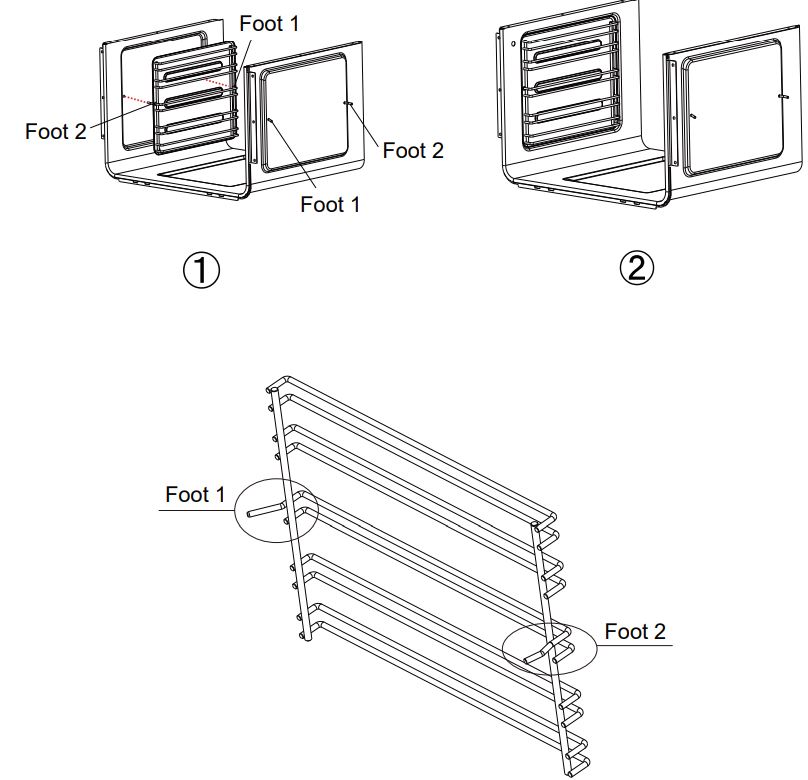 Foot 1
Foot 2
Foot 2
Foot 1

①

②

Foot 1
Foot 2