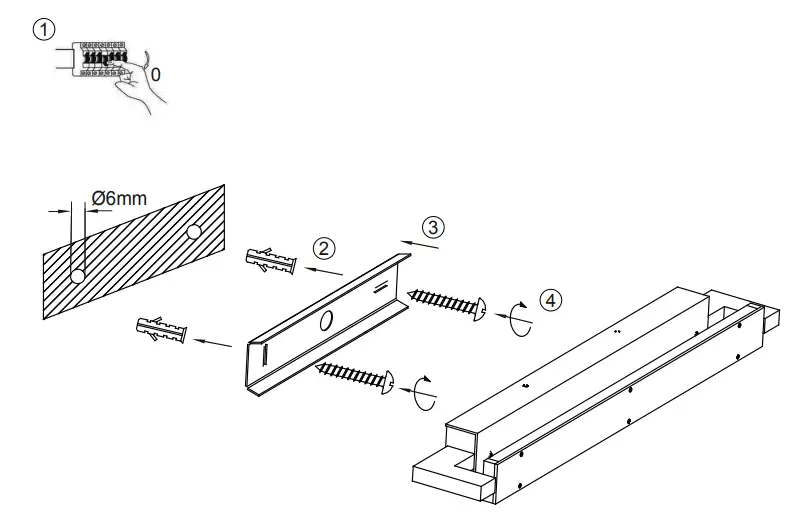 ①
0

Ø6mm
②
③
④