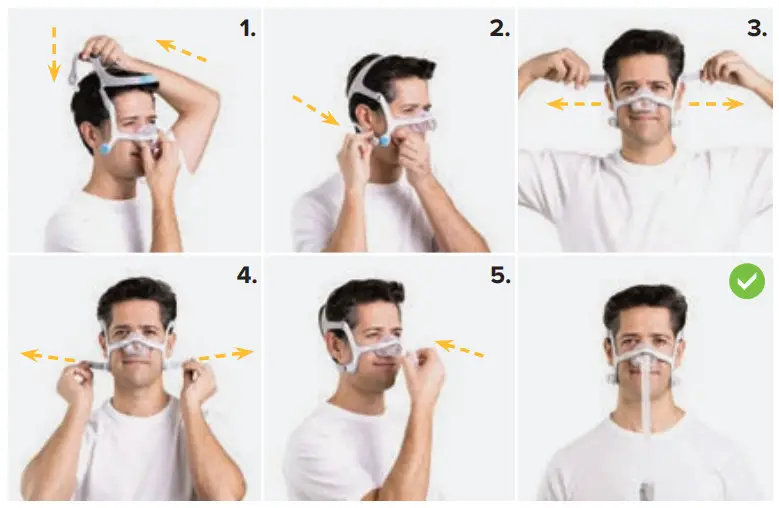 1.

2.

3.

4.

5.