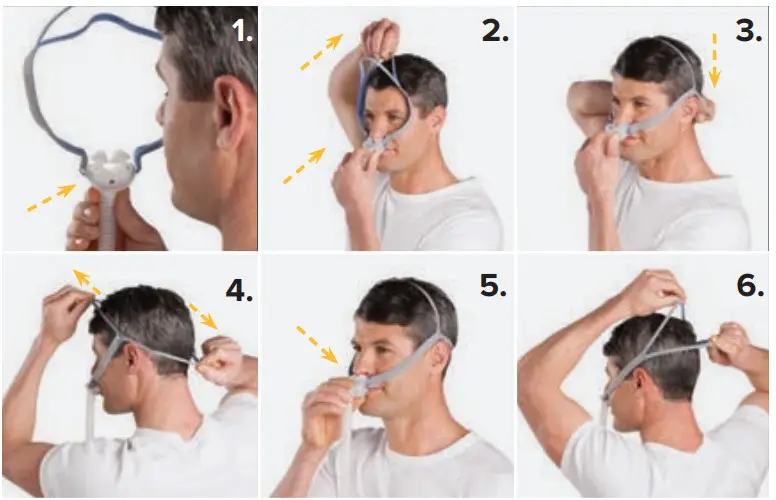 1.
2.
3.
4.
5.
6.