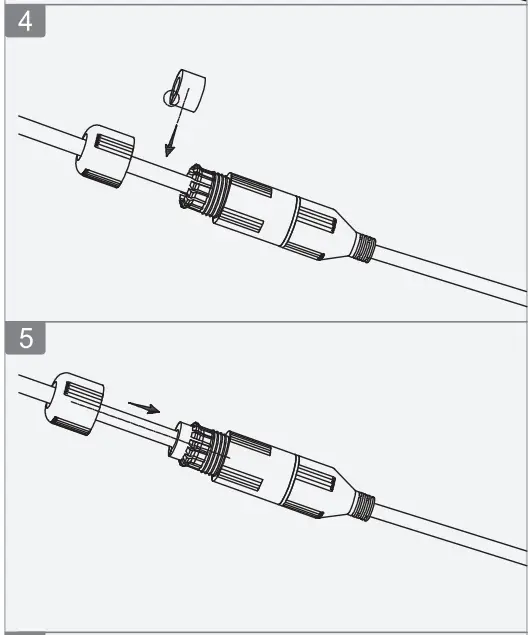 4

5