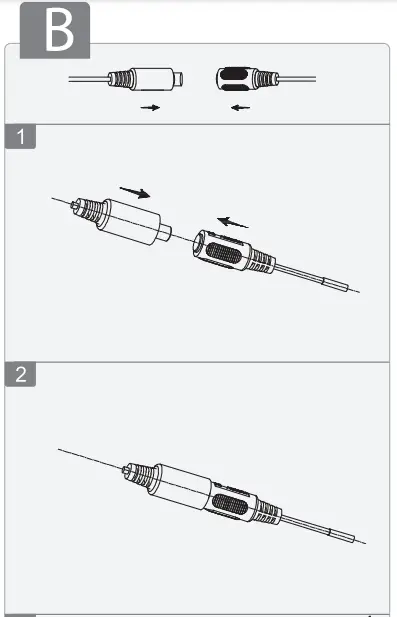 B

1

2