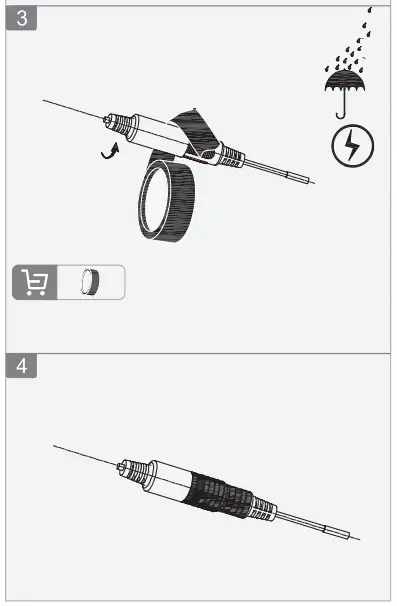 3

4