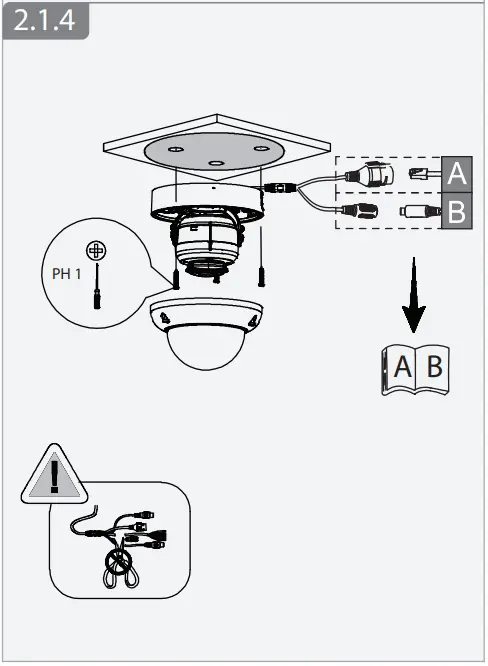 2.1.4

A

B

PH 1

A B