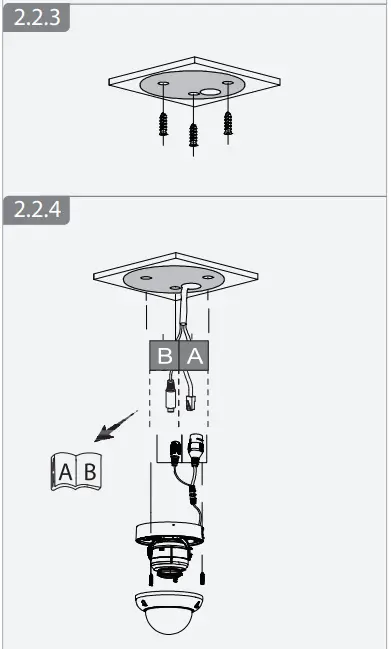 2.2.3

2.2.4

B A

A B