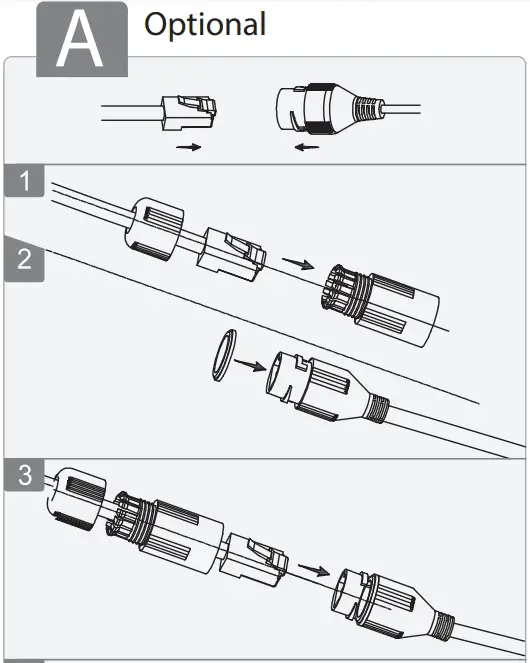 A Optional

1

2

3