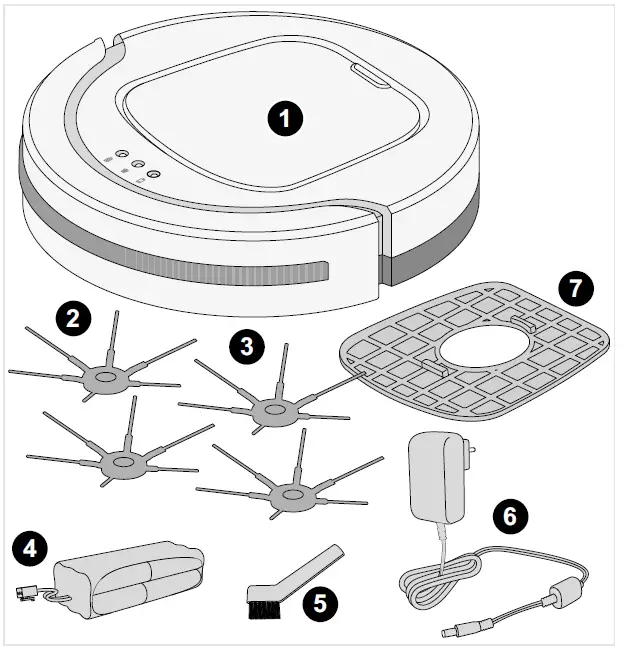 1
2
3
7
4
5
6