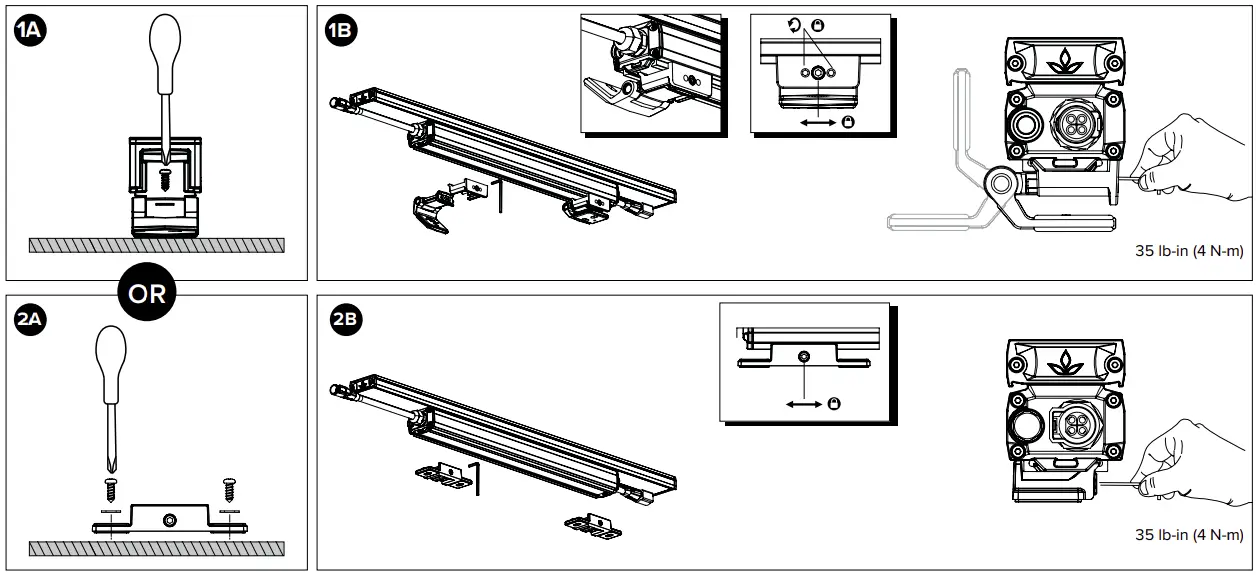 1A

1B

35 lb-in (4 N-m)

OR

2A

2B

35 lb-in (4 N-m)