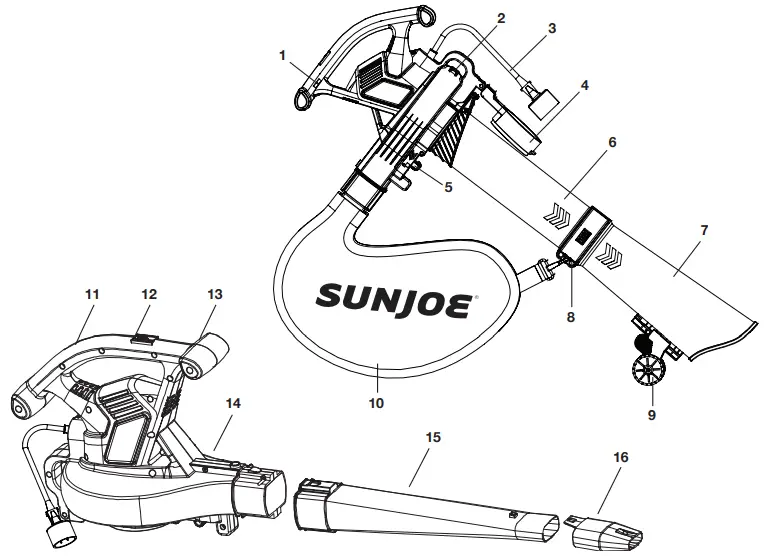 1
2
3
4
5
6
7
8
9
10
SUNJOE®
11
12
13
14
15
16