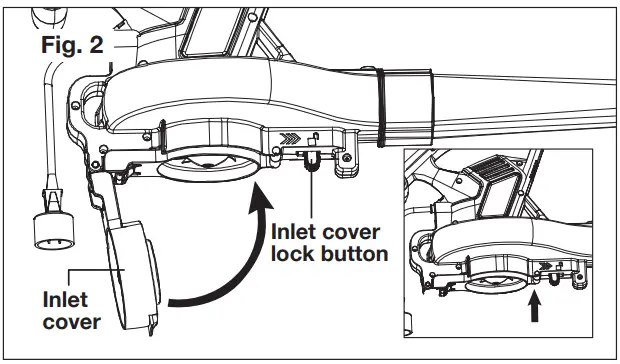 Fig. 2

Inlet cover lock button

Inlet cover