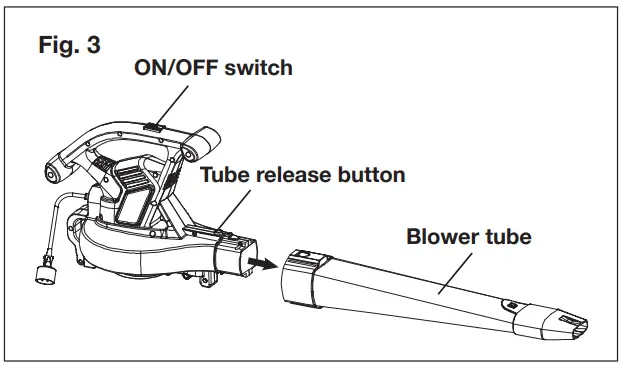 Fig. 3

ON/OFF switch

Tube release button

Blower tube