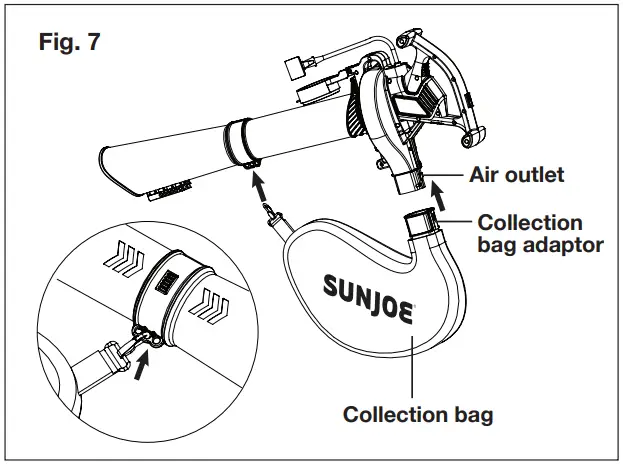 Fig. 7

Air outlet

Collection bag adaptor

SUNJOE®

Collection bag