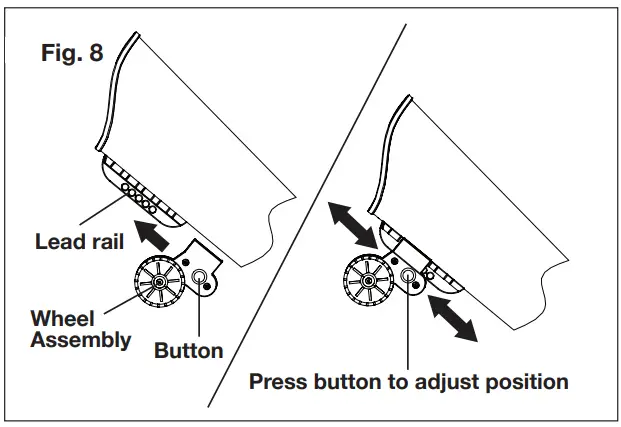 Fig. 8

Lead rail

Wheel Assembly

Button

Press button to adjust position