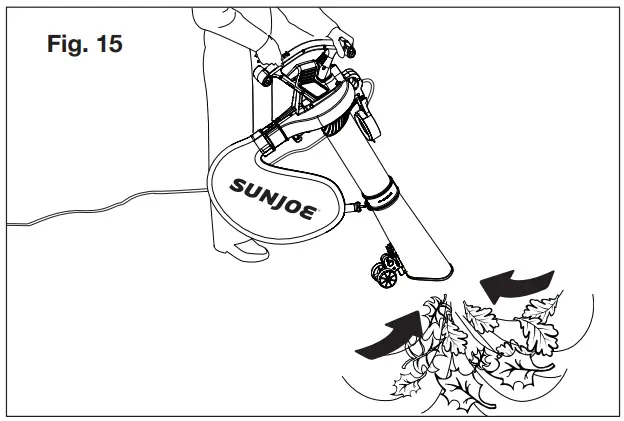 Fig. 15

SUNJOE