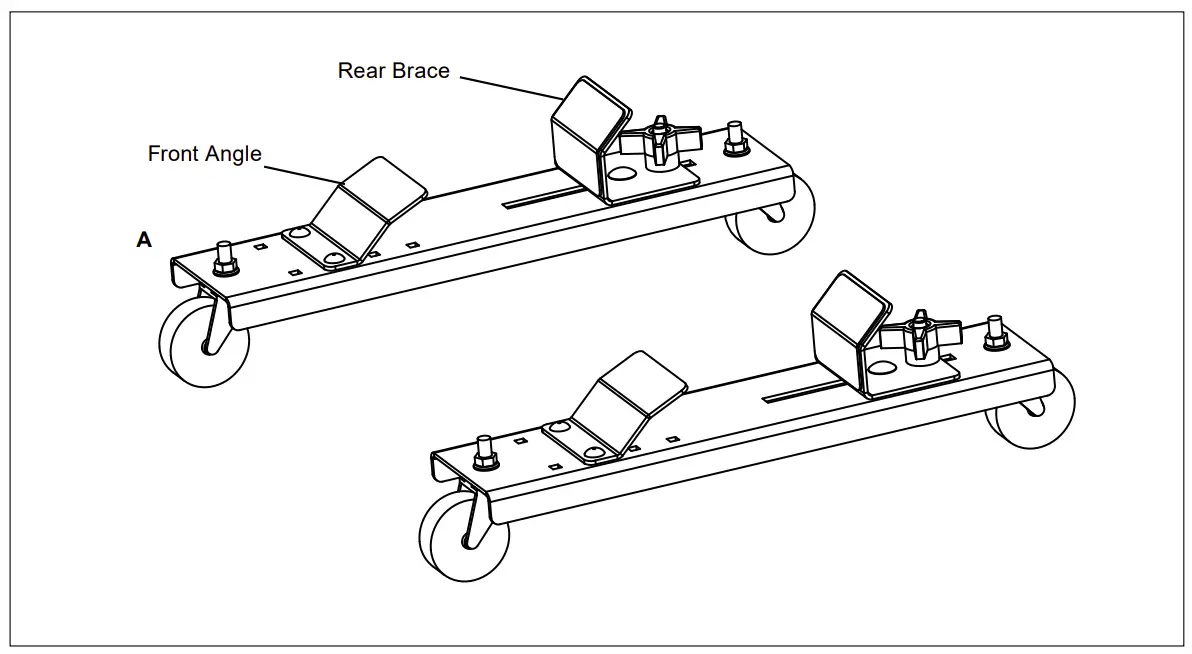 Rear Brace

Front Angle

A